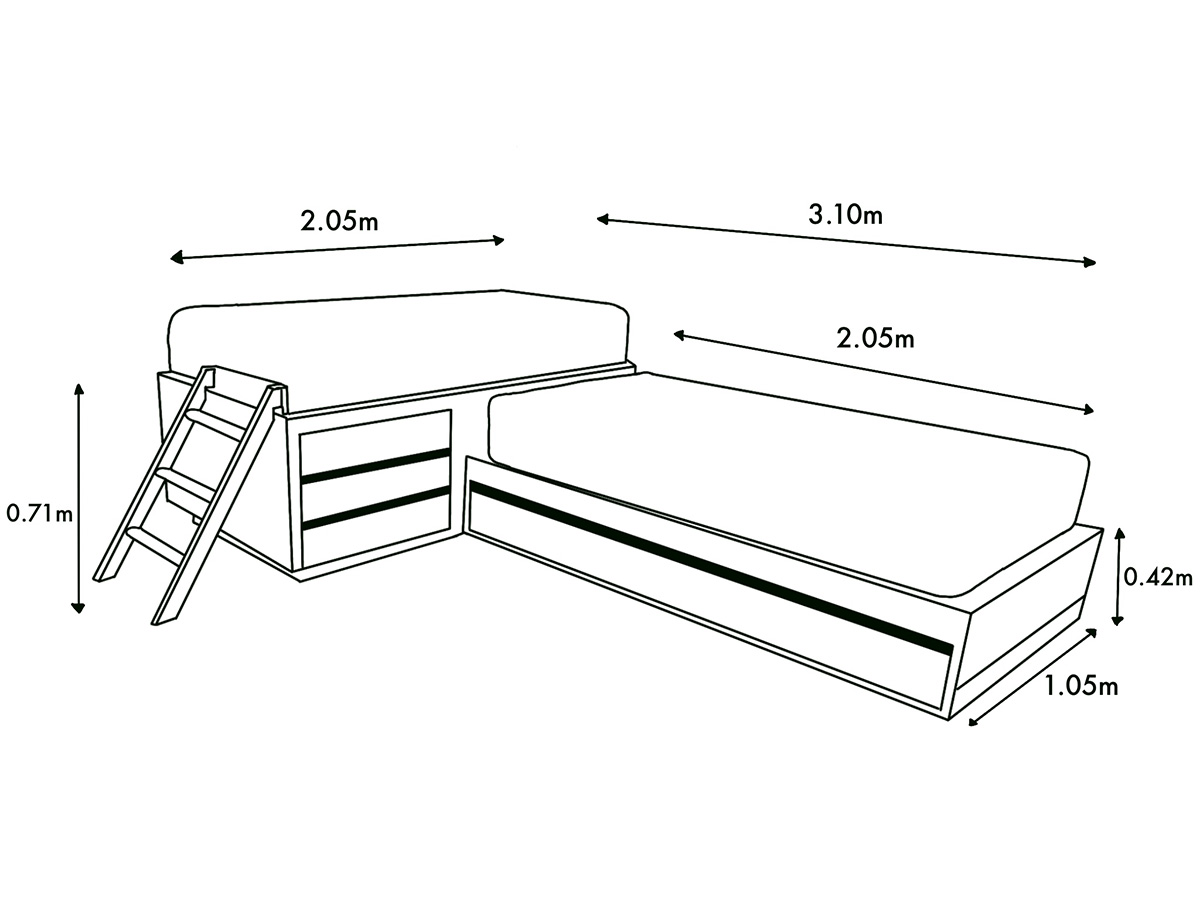 2.05m

3.10m

2.05m

0.71m

0.42m

1.05m